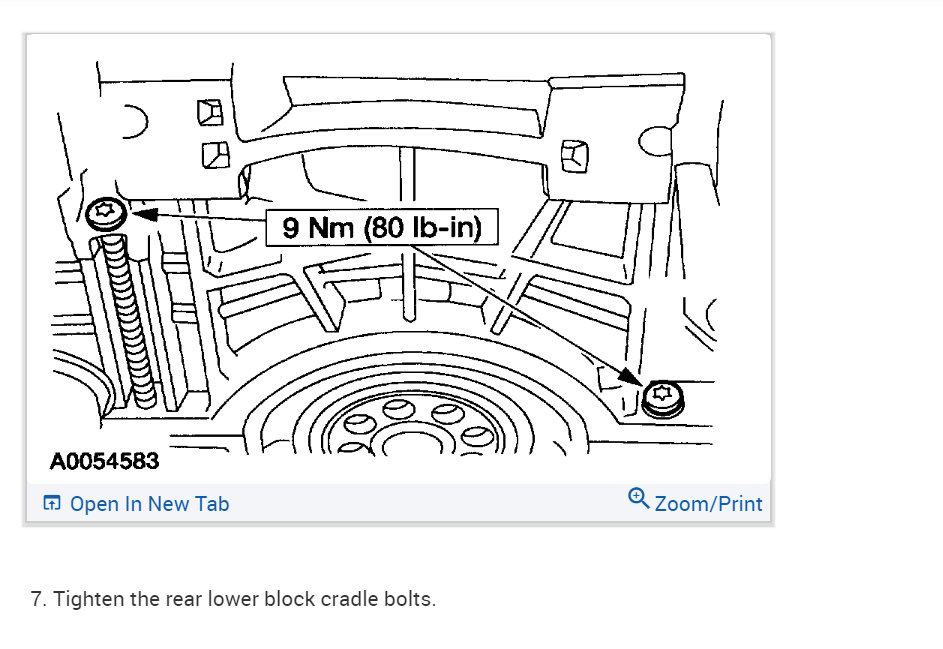 9 Nm (80 lb-in)

A0054583

Open In New Tab

Zoom/Print

7. Tighten the rear lower block cradle bolts.