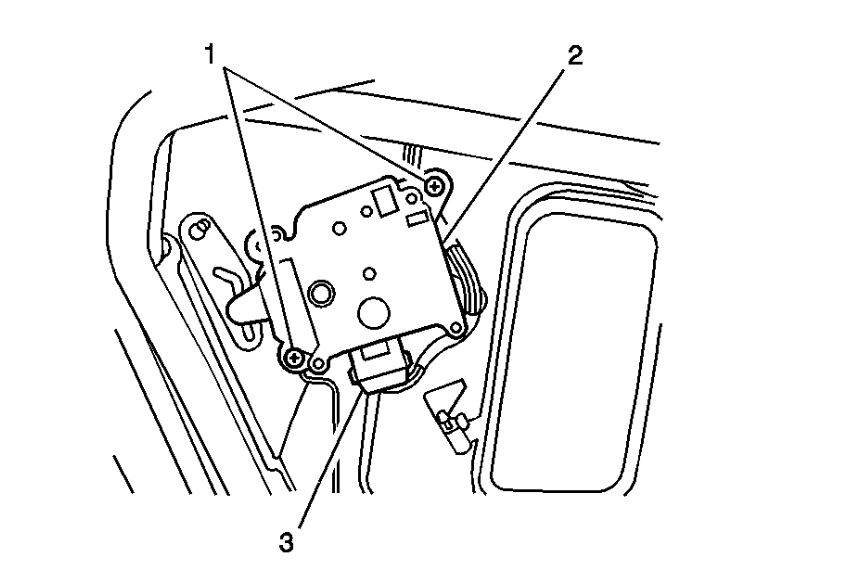 1
2
3