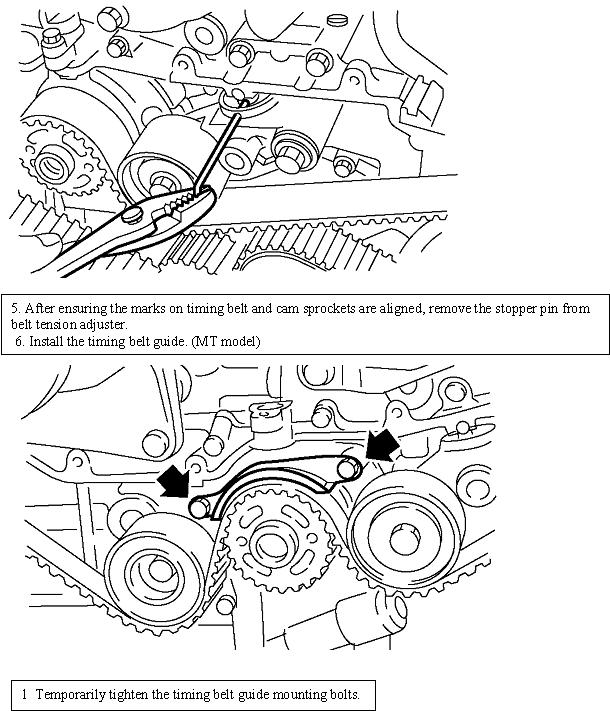 5. After ensuring the marks on timing belt and cam sprockets are aligned, remove the stopper pin from belt tension adjuster.

6. Install the timing belt guide. (MT model)

1. Temporarily tighten the timing belt guide mounting bolts.