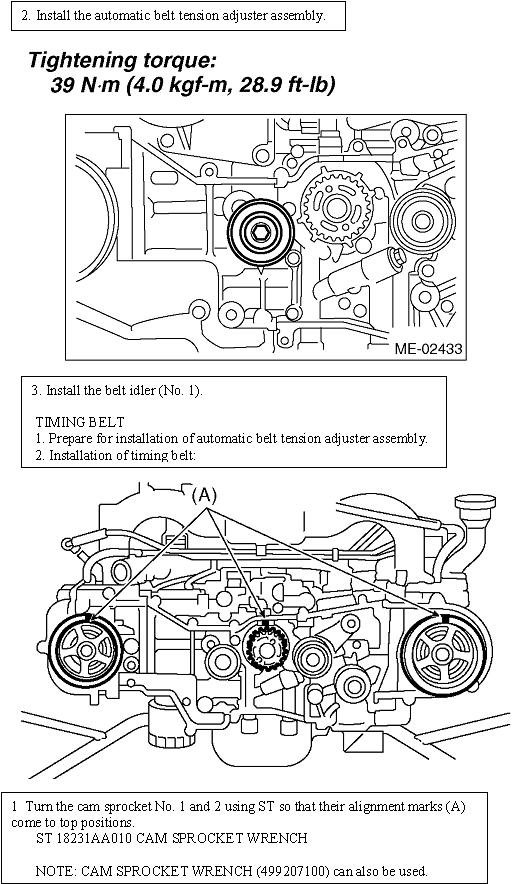 2. Install the automatic belt tension adjuster assembly.

Tightening torque:
39 N·m (4.0 kgf-m, 28.9 ft-lb)

ME-02433

3. Install the belt idler (No. 1).

TIMING BELT
1. Prepare for installation of automatic belt tension adjuster assembly.
2. Installation of timing belt:

(A)

1 Turn the cam sprocket No. 1 and 2 using ST so that their alignment marks (A) come to top positions.
ST 18231AA010 CAM SPROCKET WRENCH

NOTE: CAM SPROCKET WRENCH (499207100) can also be used.