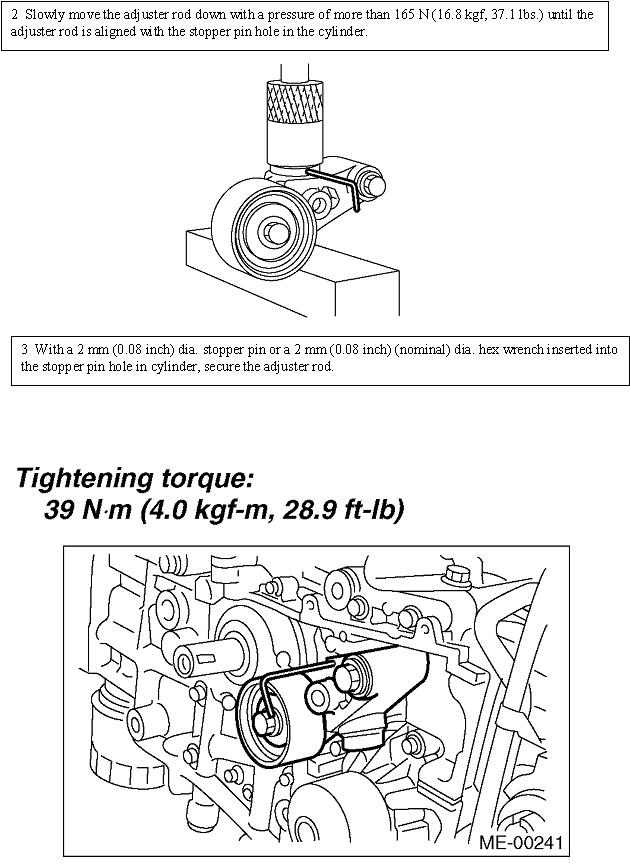 2 Slowly move the adjuster rod down with a pressure of more than 165 N (16.8 kgf, 37.1 lbs.) until the adjuster rod is aligned with the stopper pin hole in the cylinder.

3 With a 2 mm (0.08 inch) dia. stopper pin or a 2 mm (0.08 inch) (nominal) dia. hex wrench inserted into the stopper pin hole in cylinder, secure the adjuster rod.

Tightening torque:
39 N·m (4.0 kgf-m, 28.9 ft-lb)

ME-00241