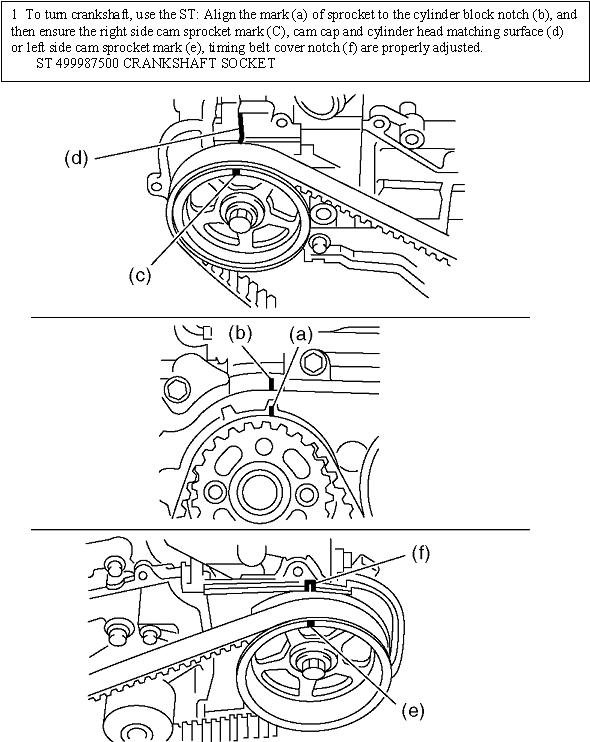 1 To turn crankshaft, use the ST: Align the mark (a) of sprocket to the cylinder block notch (b), and then ensure the right side cam sprocket mark (C), cam cap and cylinder head matching surface (d) or left side cam sprocket mark (e), timing belt cover notch (f) are properly adjusted.
ST 499987500 CRANKSHAFT SOCKET

(d)
(c)
(b)
(a)
(f)
(e)