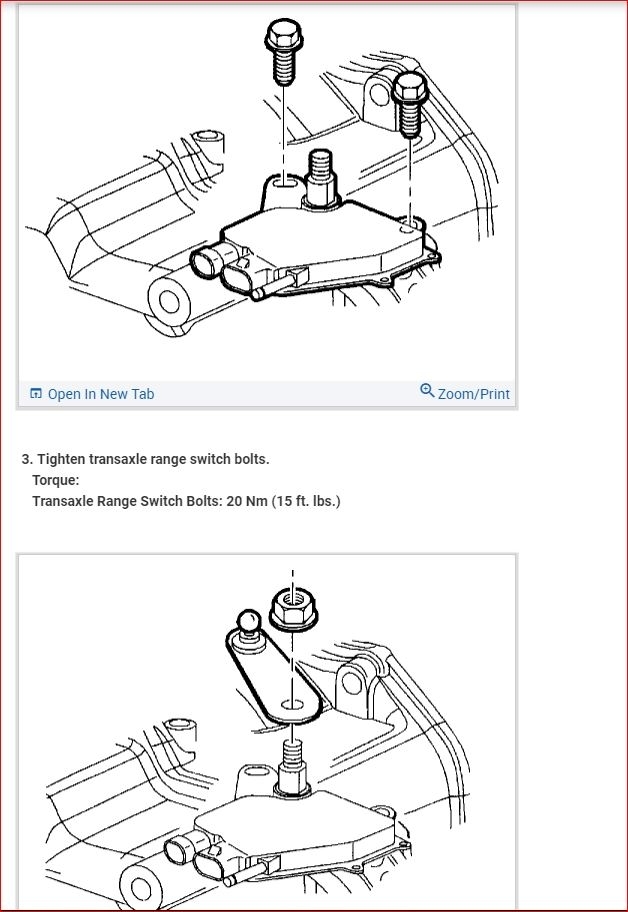 Open In New Tab

Zoom/Print

3. Tighten transaxle range switch bolts.
Torque:
Transaxle Range Switch Bolts: 20 Nm (15 ft. lbs.)