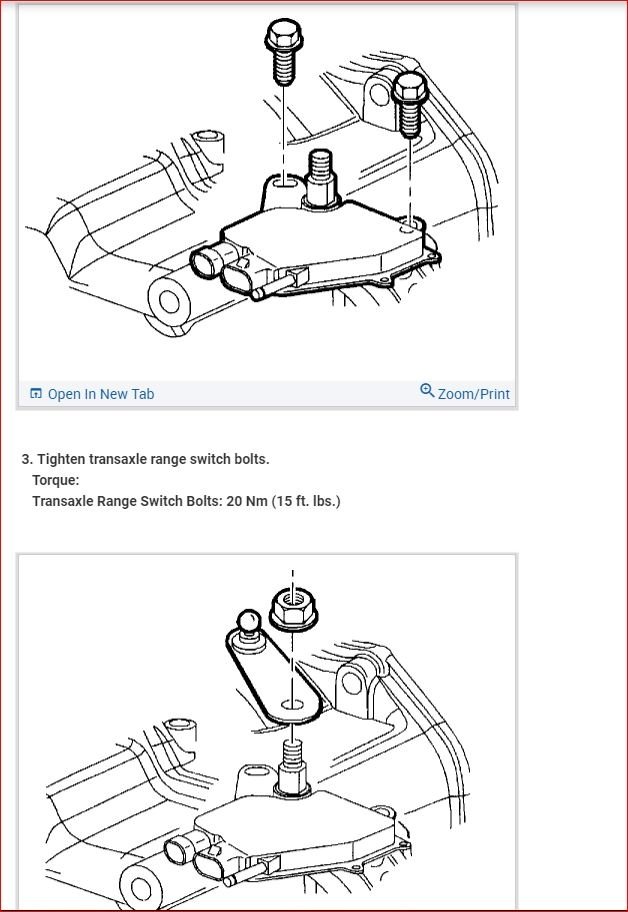 Open In New Tab

Zoom/Print

3. Tighten transaxle range switch bolts.
Torque:
Transaxle Range Switch Bolts: 20 Nm (15 ft. lbs.)