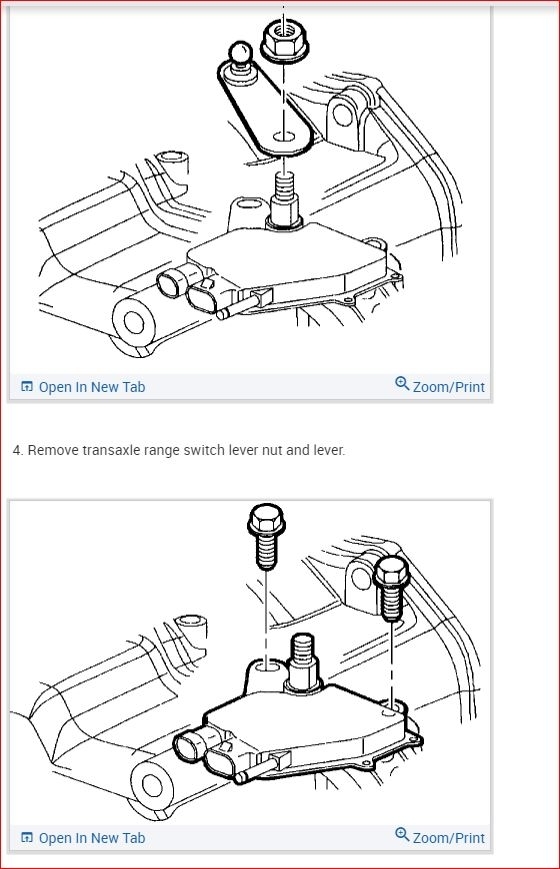 Open In New Tab

Zoom/Print

4. Remove transaxle range switch lever nut and lever.

Open In New Tab

Zoom/Print