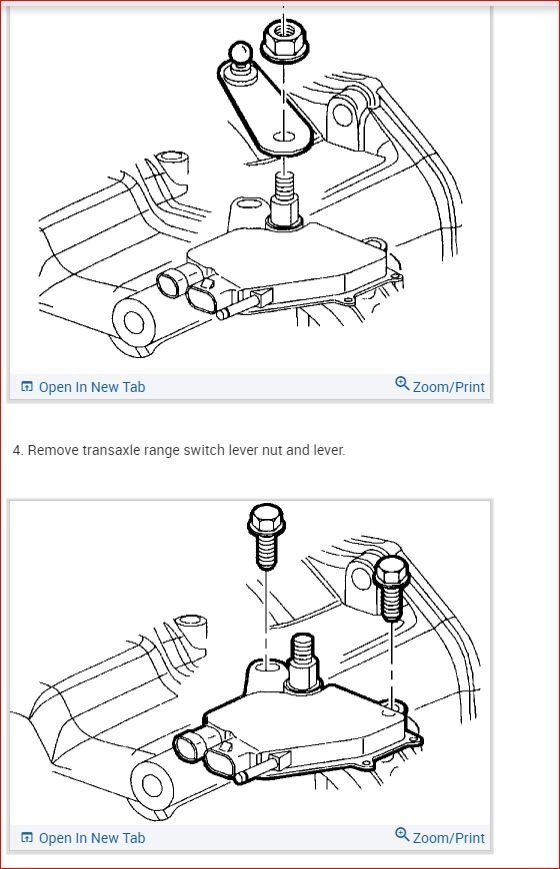 Open In New Tab

Zoom/Print

4. Remove transaxle range switch lever nut and lever.

Open In New Tab

Zoom/Print