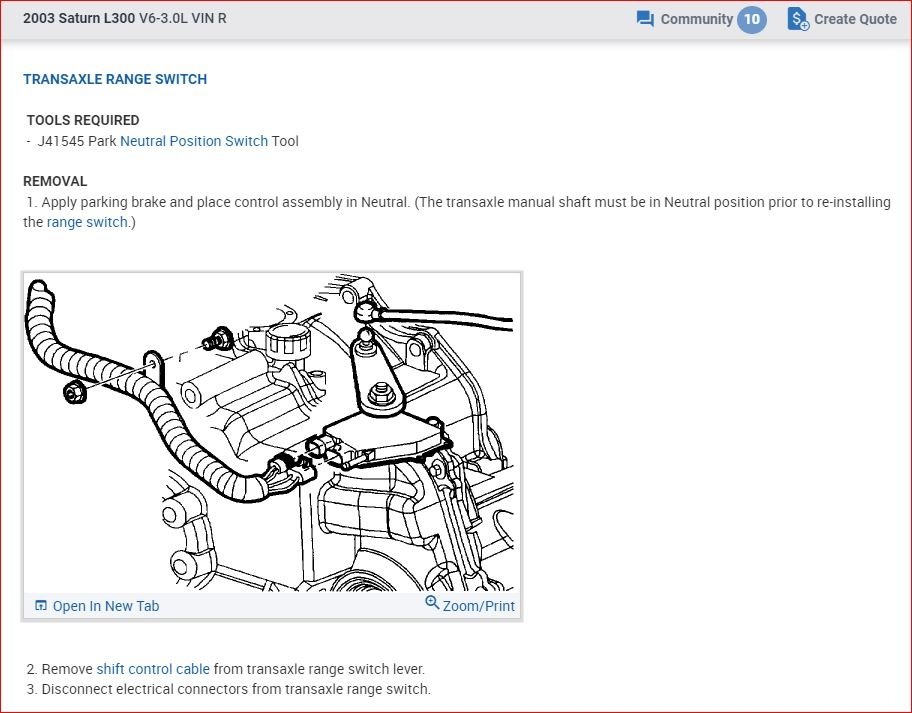 2003 Saturn L300 V6-3.0L VIN R

Community 10

Create Quote

TRANSAXLE RANGE SWITCH

TOOLS REQUIRED
- J41545 Park Neutral Position Switch Tool

REMOVAL
1. Apply parking brake and place control assembly in Neutral. (The transaxle manual shaft must be in Neutral position prior to re-installing the range switch.)

Open In New Tab

Zoom/Print

2. Remove shift control cable from transaxle range switch lever.
3. Disconnect electrical connectors from transaxle range switch.