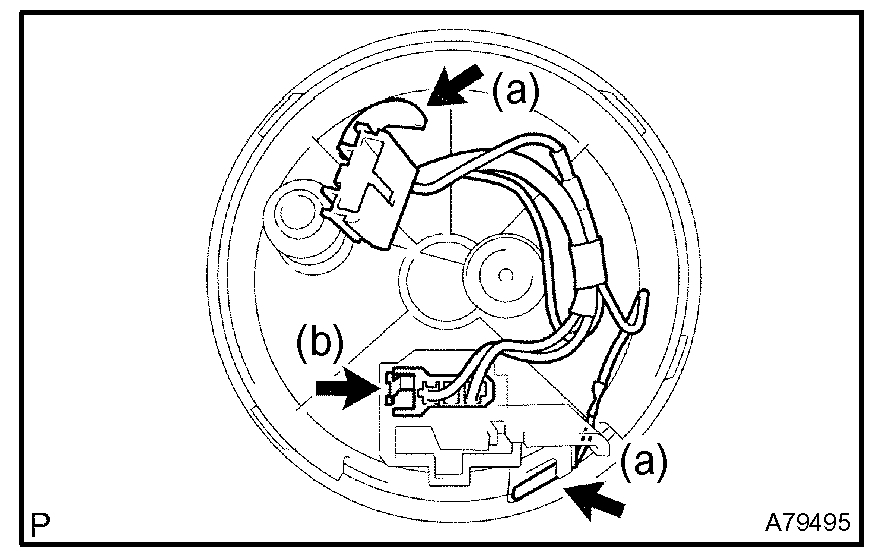 (a)
(b)
(a)
P
A79495