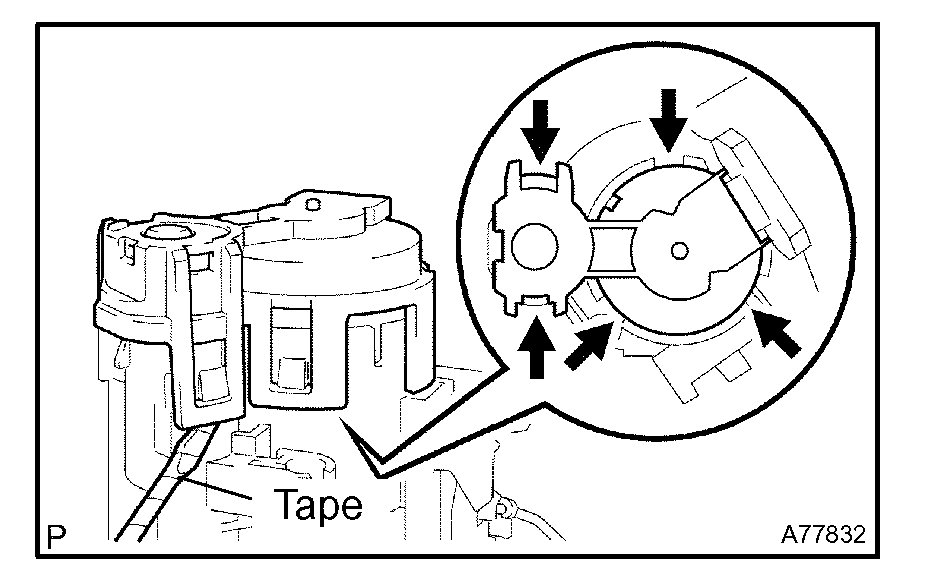 Tape
P
A77832