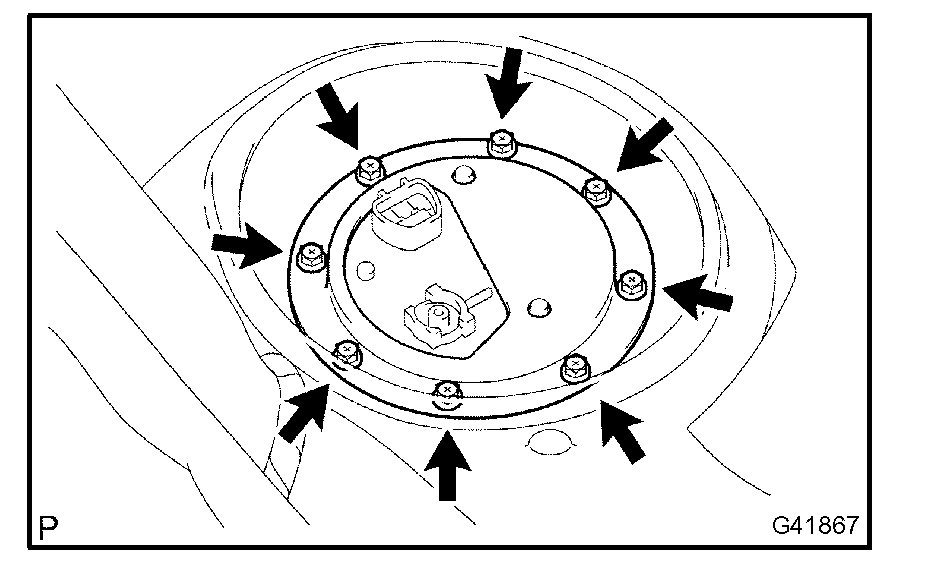 P

G41867