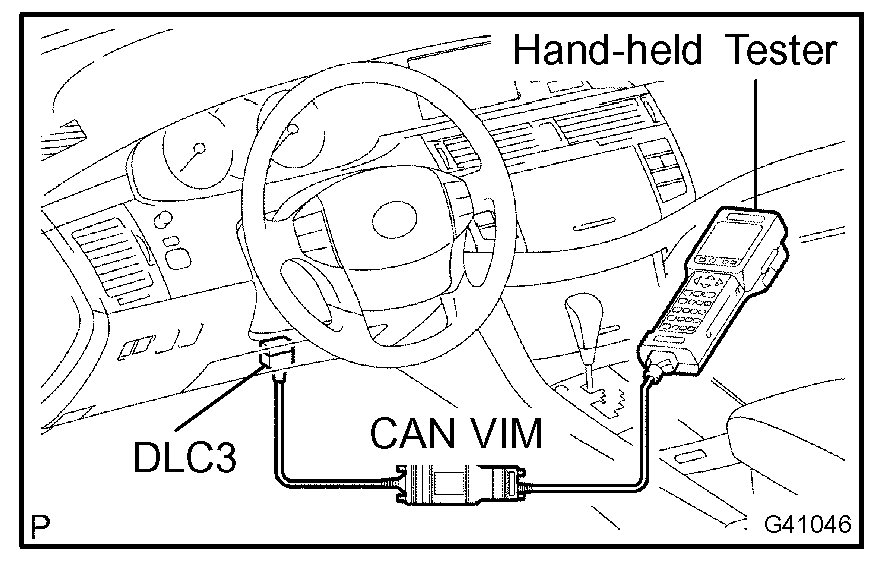 Hand-held Tester

DLC3

CAN VIM

P

G41046