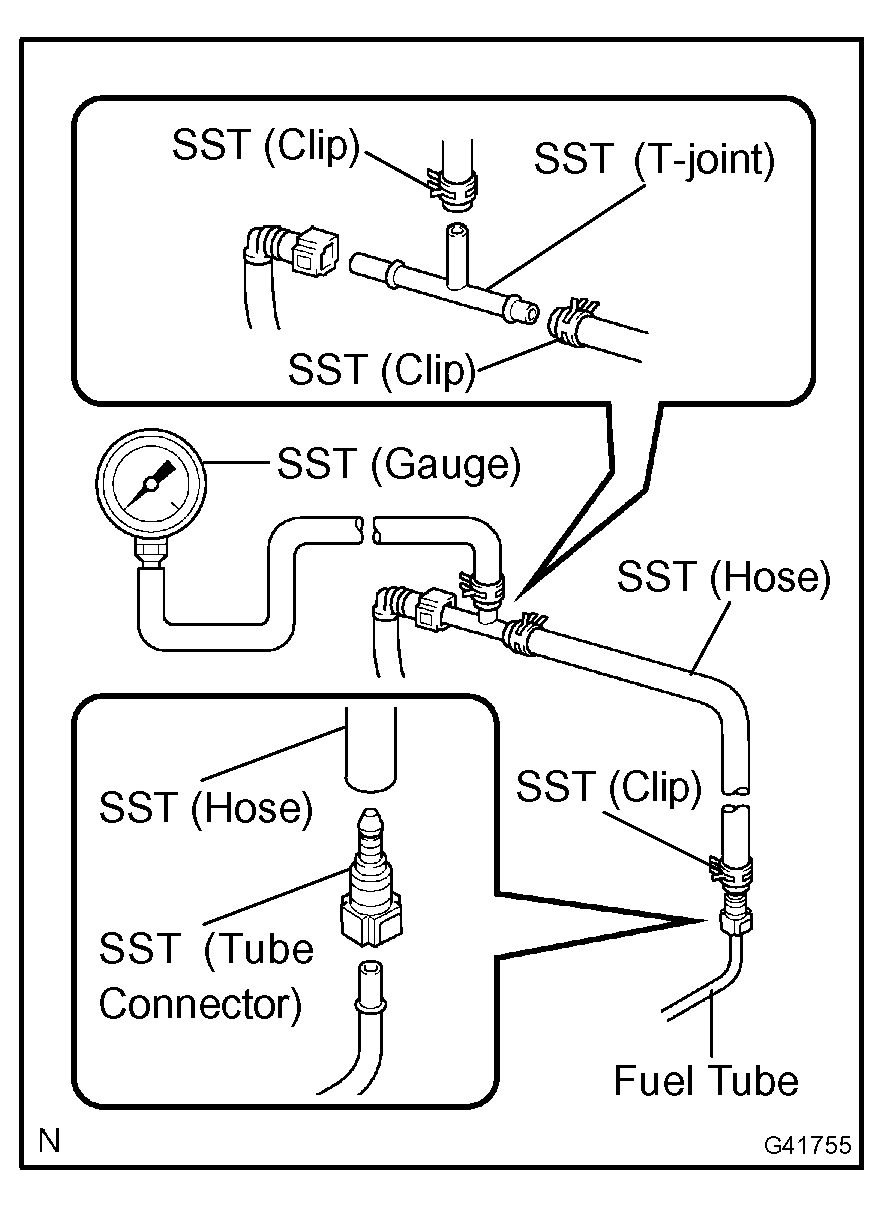 SST (Clip)
SST (T-joint)
SST (Clip)
SST (Gauge)
SST (Hose)
SST (Hose)
SST (Clip)
SST (Tube Connector)
Fuel Tube
N
G41755