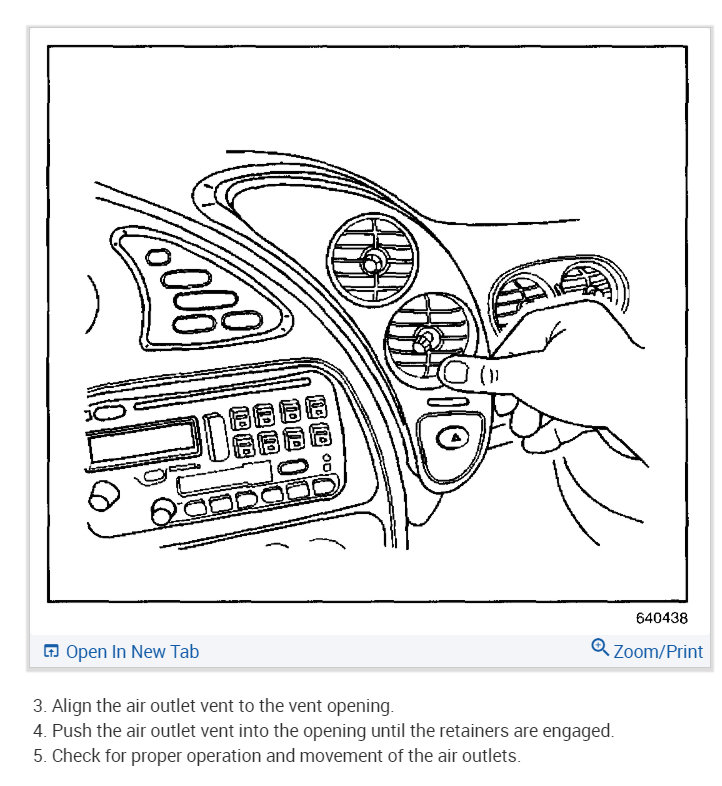 640438

Open In New Tab

Zoom/Print

3. Align the air outlet vent to the vent opening.
4. Push the air outlet vent into the opening until the retainers are engaged.
5. Check for proper operation and movement of the air outlets.