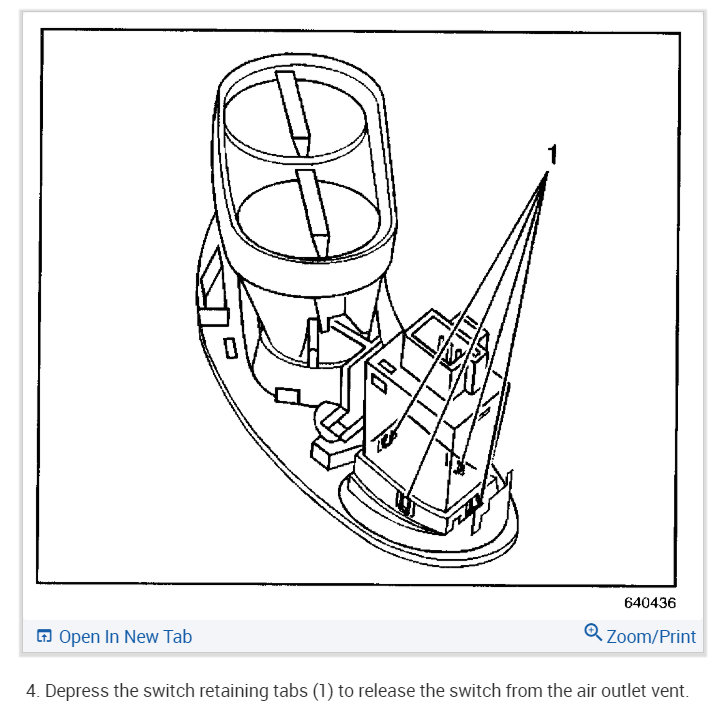 1

640436

Open In New Tab

Zoom/Print

4. Depress the switch retaining tabs (1) to release the switch from the air outlet vent.