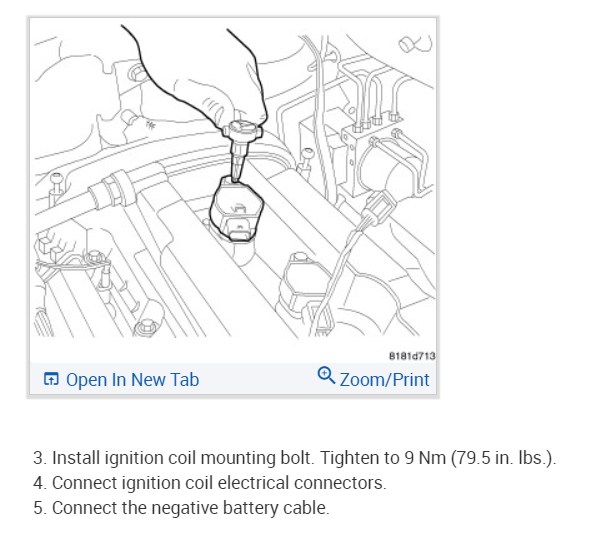 8181d713

Open In New Tab

Zoom/Print

3. Install ignition coil mounting bolt. Tighten to 9 Nm (79.5 in. lbs.).
4. Connect ignition coil electrical connectors.
5. Connect the negative battery cable.