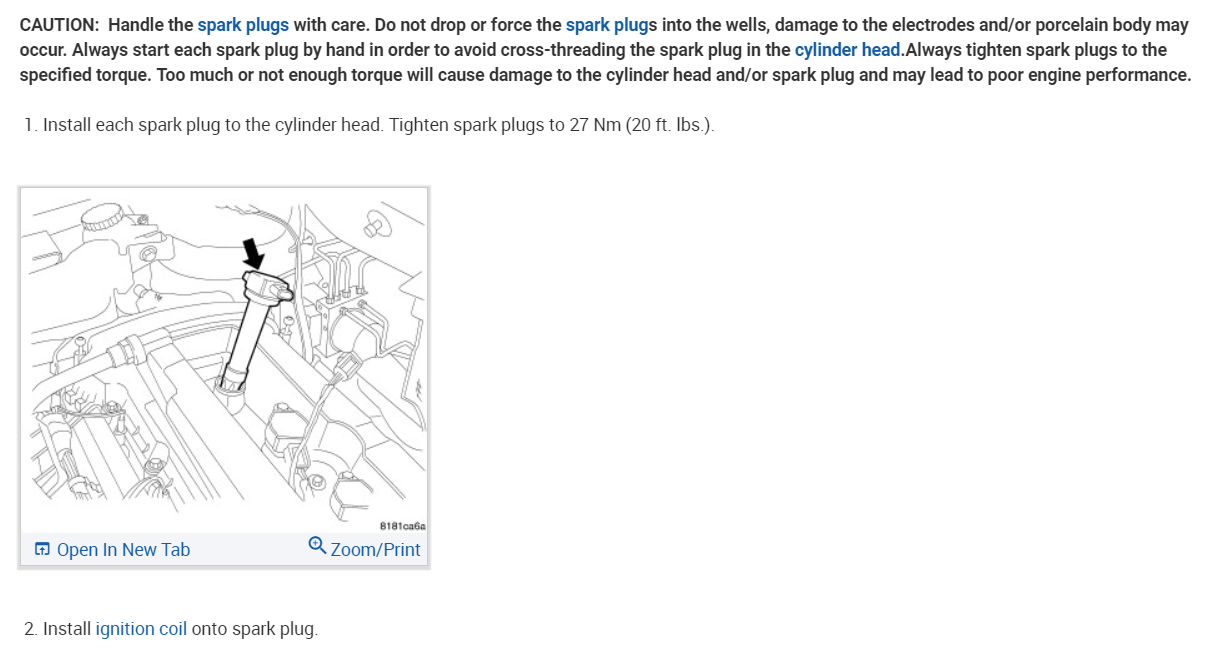 CAUTION: Handle the spark plugs with care. Do not drop or force the spark plugs into the wells, damage to the electrodes and/or porcelain body may occur. Always start each spark plug by hand in order to avoid cross-threading the spark plug in the cylinder head.Always tighten spark plugs to the specified torque. Too much or not enough torque will cause damage to the cylinder head and/or spark plug and may lead to poor engine performance.

1. Install each spark plug to the cylinder head. Tighten spark plugs to 27 Nm (20 ft. lbs.).

8181ca6a

Open In New Tab

Zoom/Print

2. Install ignition coil onto spark plug.