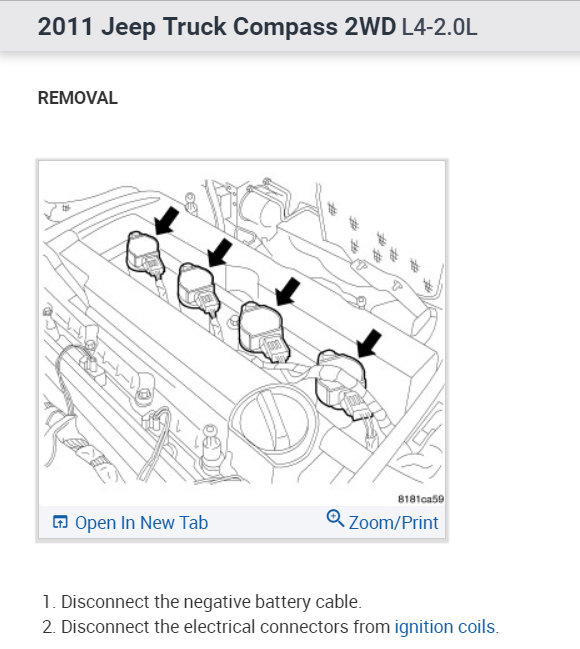 2011 Jeep Truck Compass 2WD L4-2.0L

REMOVAL

8181ca59

Open In New Tab

Zoom/Print

1. Disconnect the negative battery cable.
2. Disconnect the electrical connectors from ignition coils.