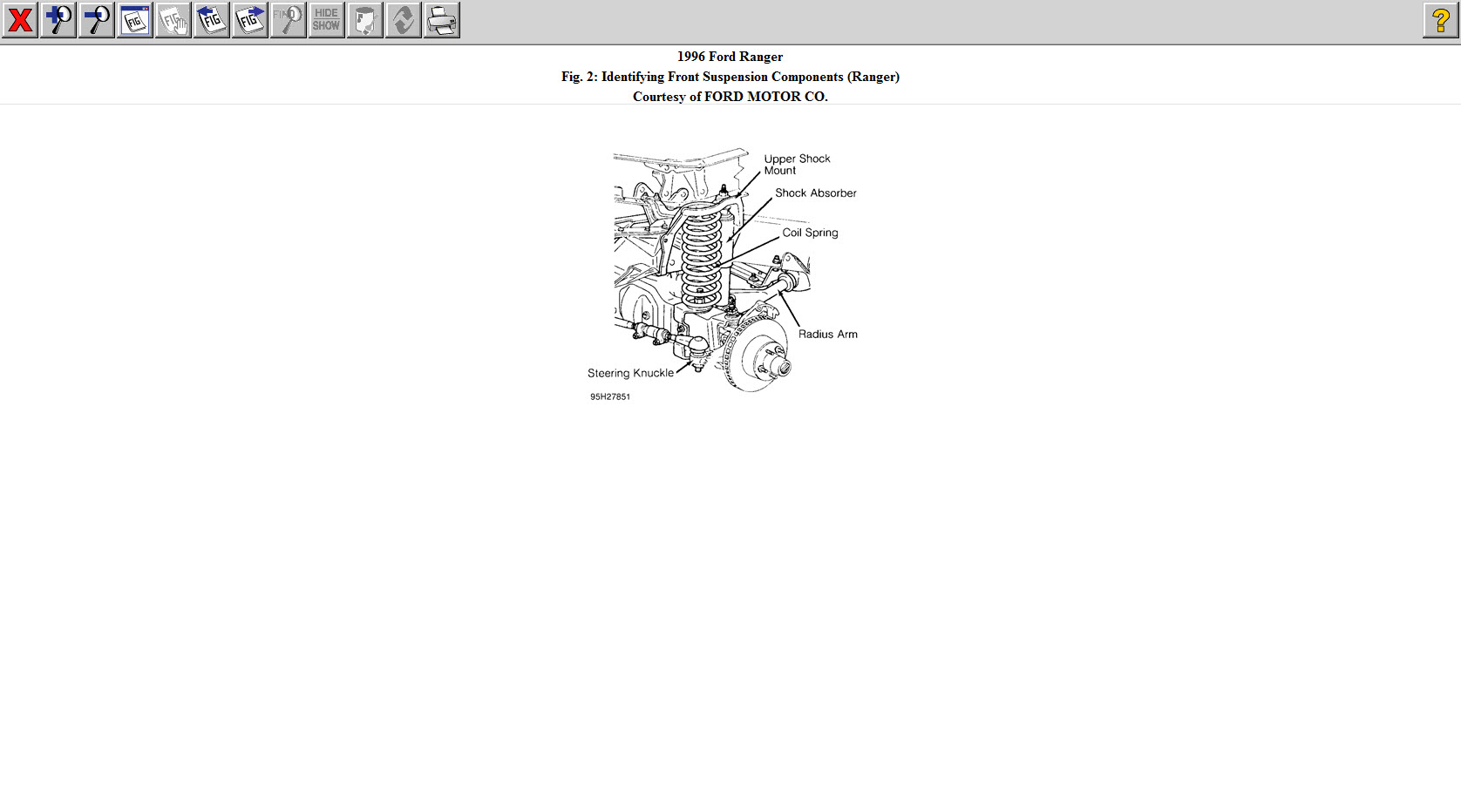 FIG FIG FIG FIG FIND HIDE SHOW ?

1996 Ford Ranger
Fig. 2: Identifying Front Suspension Components (Ranger)
Courtesy of FORD MOTOR CO.

Upper Shock Mount
Shock Absorber
Coil Spring
Radius Arm
Steering Knuckle
95H27851