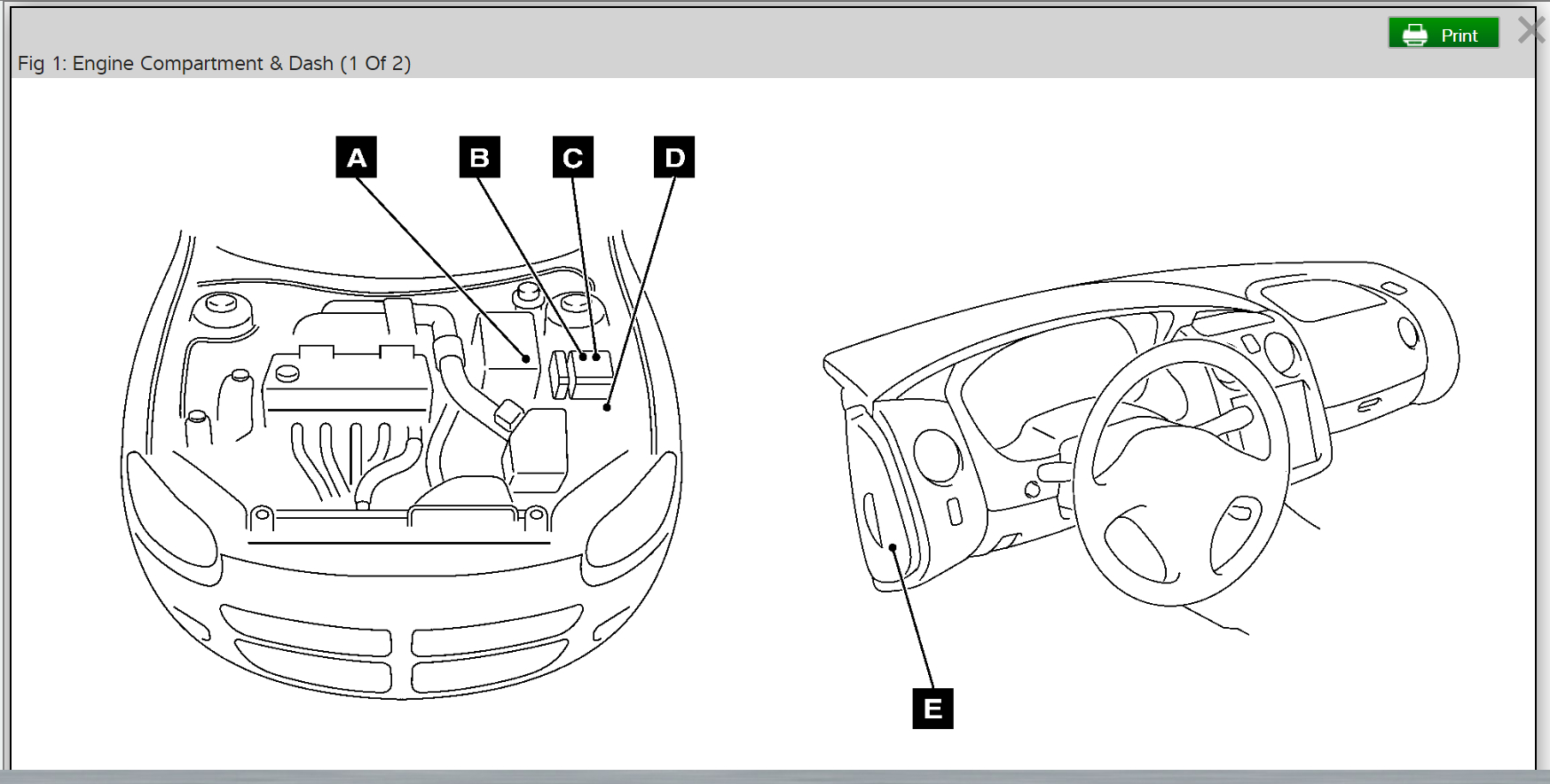 Print

Fig 1: Engine Compartment & Dash (1 Of 2)

A
B
C
D
E