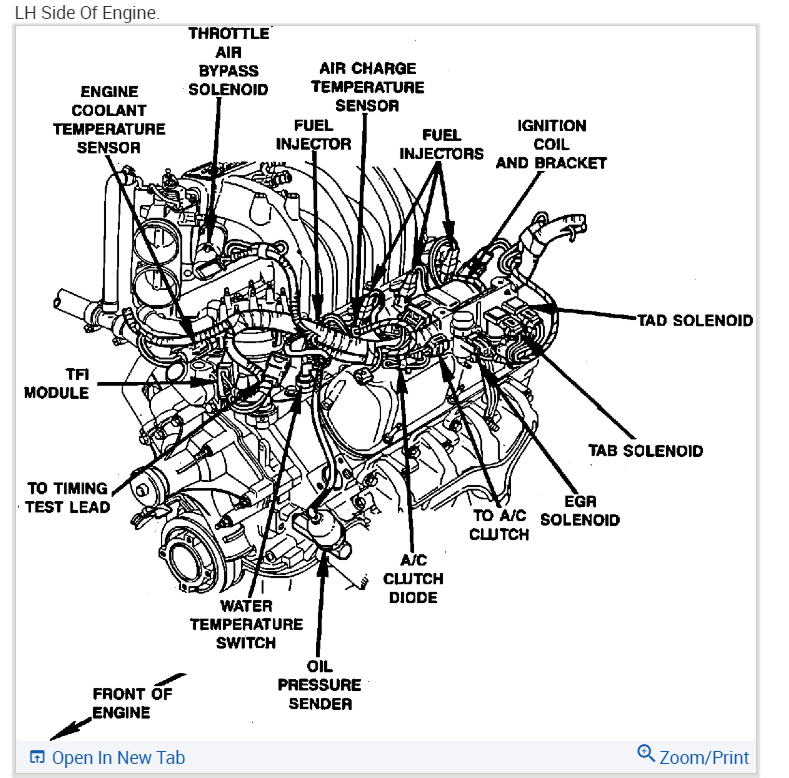 LH Side Of Engine.

THROTTLE AIR BYPASS SOLENOID

ENGINE COOLANT TEMPERATURE SENSOR

AIR CHARGE TEMPERATURE SENSOR

FUEL INJECTOR

FUEL INJECTORS

IGNITION COIL AND BRACKET

TAD SOLENOID

TFI MODULE

TAB SOLENOID

TO TIMING TEST LEAD

EGR SOLENOID

TO A/C CLUTCH

A/C CLUTCH DIODE

WATER TEMPERATURE SWITCH

OIL PRESSURE SENDER

FRONT OF ENGINE

Open In New Tab

Zoom/Print