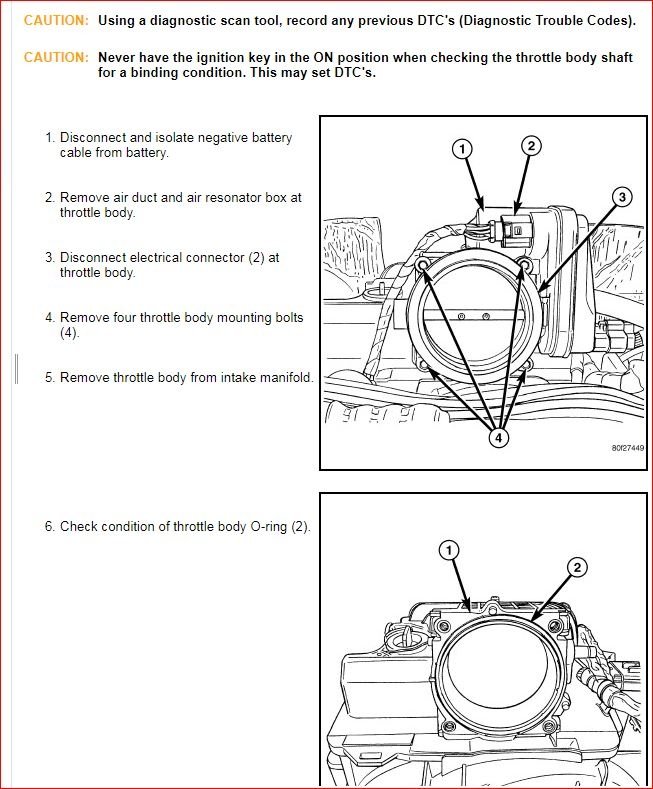 CAUTION: Using a diagnostic scan tool, record any previous DTC's (Diagnostic Trouble Codes).

CAUTION: Never have the ignition key in the ON position when checking the throttle body shaft for a binding condition. This may set DTC's.

1. Disconnect and isolate negative battery cable from battery.

2. Remove air duct and air resonator box at throttle body.

3. Disconnect electrical connector (2) at throttle body.

4. Remove four throttle body mounting bolts (4).

5. Remove throttle body from intake manifold.

1
2
3
4
80f27449

6. Check condition of throttle body O-ring (2).

1
2