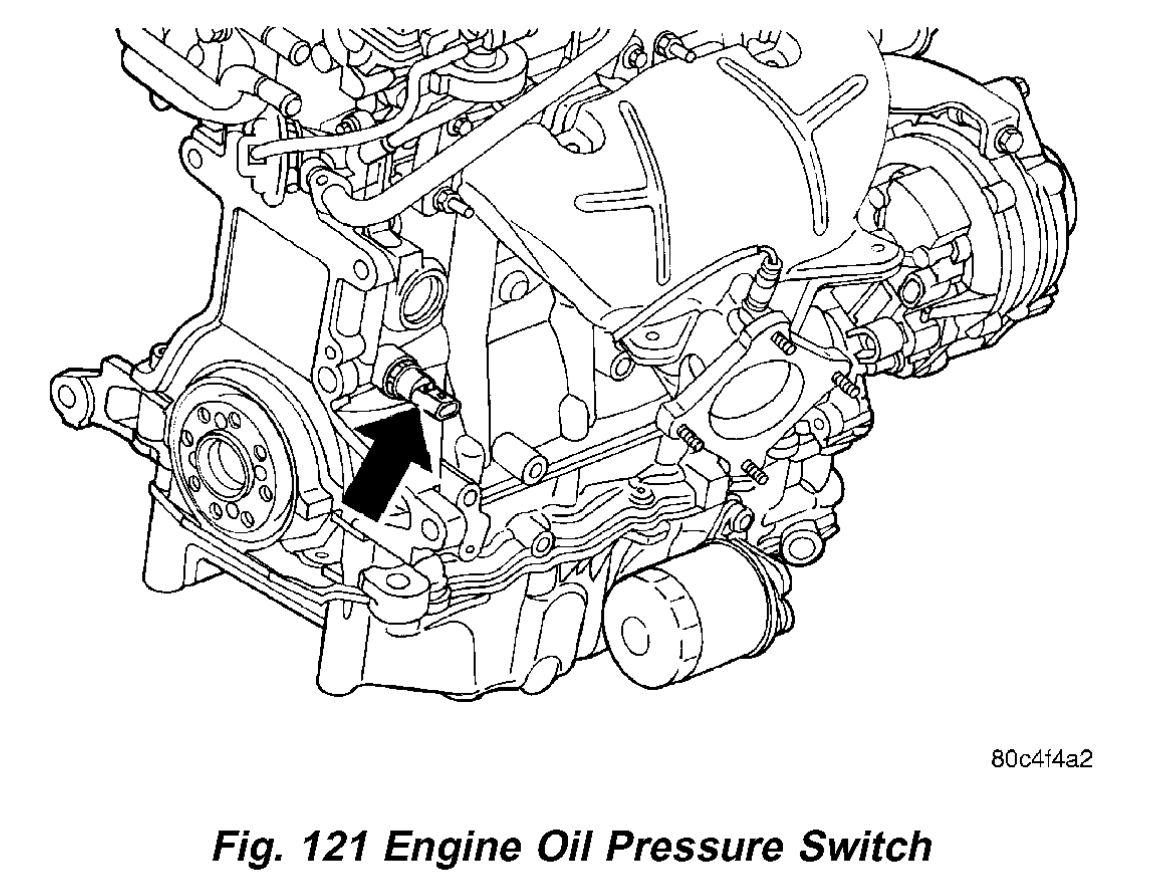 80c4f4a2

Fig. 121 Engine Oil Pressure Switch