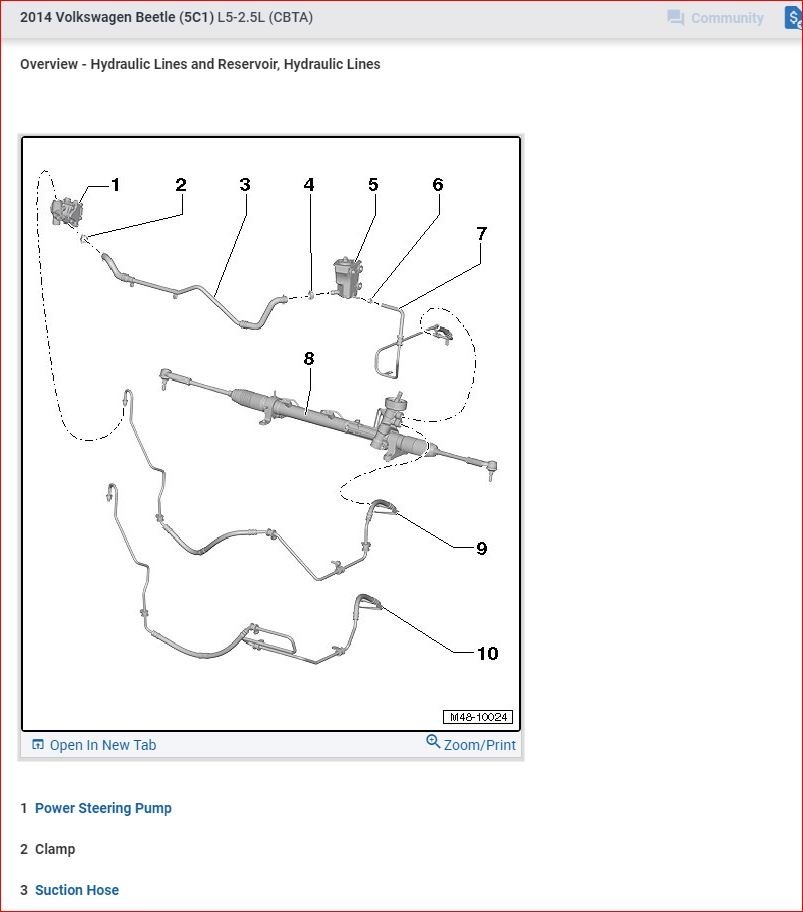 2014 Volkswagen Beetle (5C1) L5-2.5L (CBTA)

Community

Overview - Hydraulic Lines and Reservoir, Hydraulic Lines

1
2
3
4
5
6
7
8
9
10

M48-10024

Open In New Tab

Zoom/Print

1 Power Steering Pump

2 Clamp

3 Suction Hose