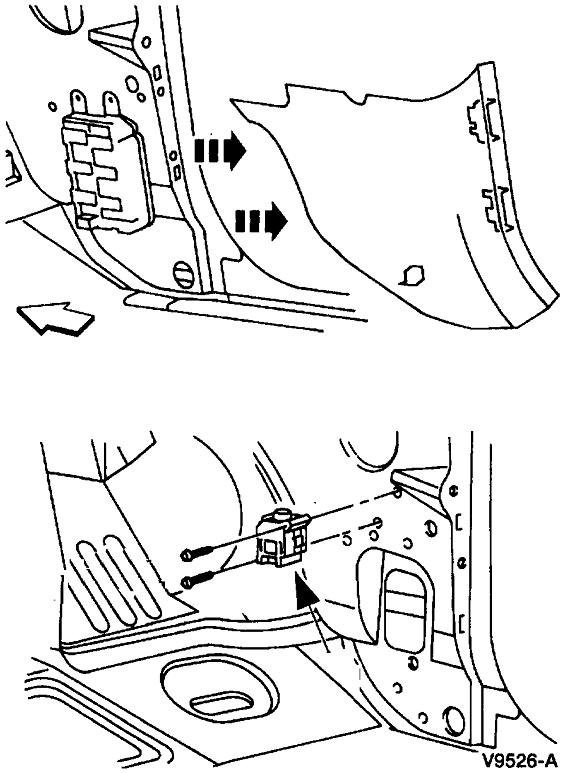 V9526-A