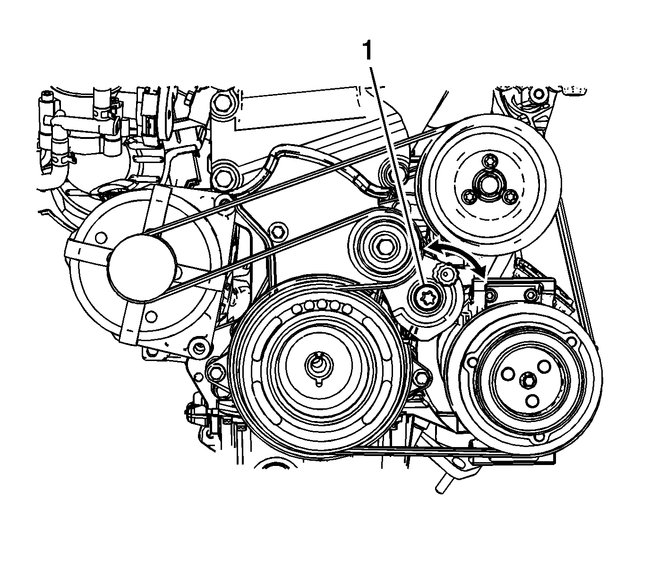 1