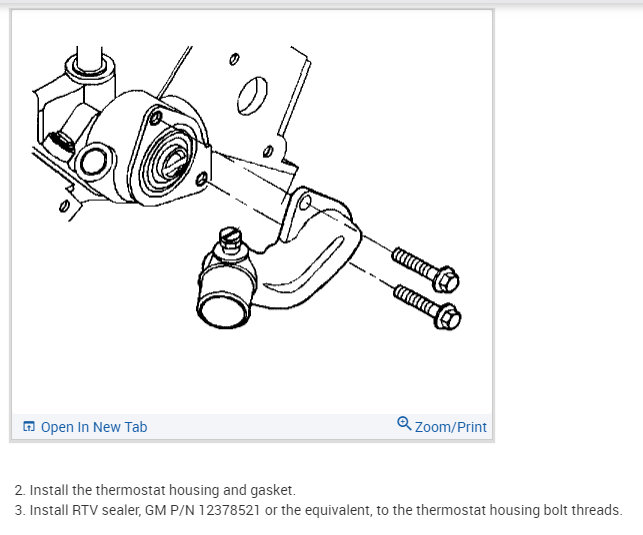 Open In New Tab

Zoom/Print

2. Install the thermostat housing and gasket.
3. Install RTV sealer, GM P/N 12378521 or the equivalent, to the thermostat housing bolt threads.