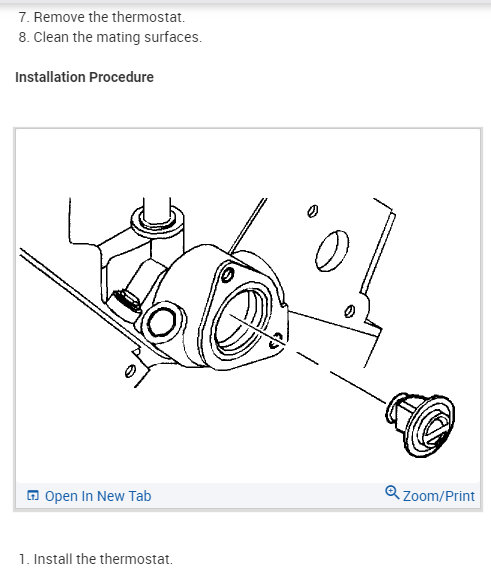 7. Remove the thermostat.
8. Clean the mating surfaces.

Installation Procedure

Open In New Tab

Zoom/Print

1. Install the thermostat.