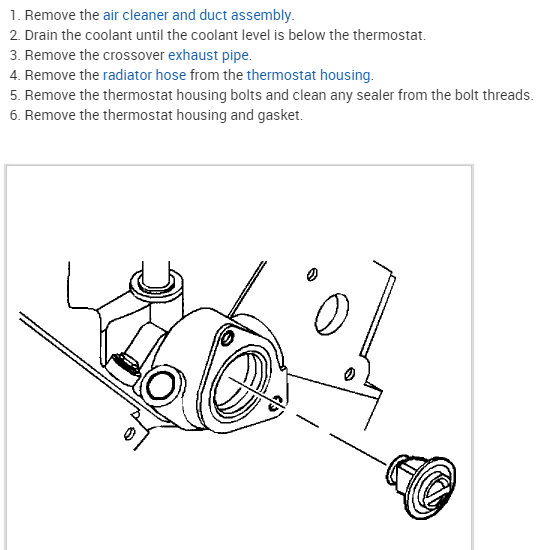 1. Remove the air cleaner and duct assembly.
2. Drain the coolant until the coolant level is below the thermostat.
3. Remove the crossover exhaust pipe.
4. Remove the radiator hose from the thermostat housing.
5. Remove the thermostat housing bolts and clean any sealer from the bolt threads.
6. Remove the thermostat housing and gasket.