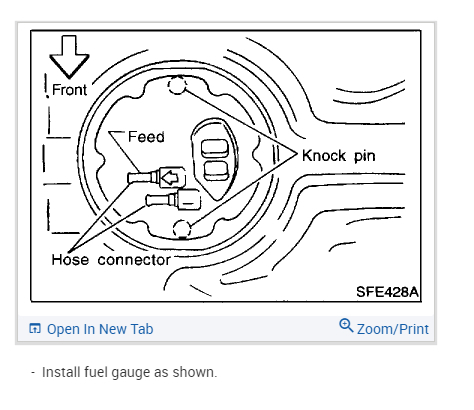 Front
Feed
Knock pin
Hose connector
SFE428A

Open In New Tab
Zoom/Print

- Install fuel gauge as shown.