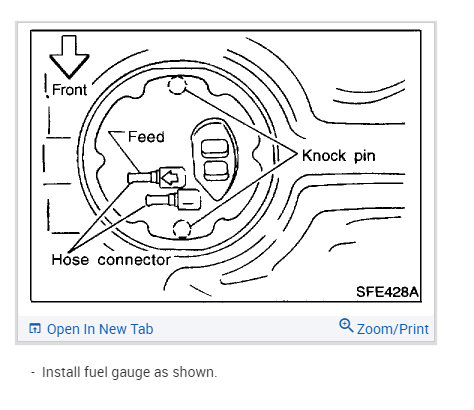 Front
Feed
Knock pin
Hose connector
SFE428A

Open In New Tab
Zoom/Print

- Install fuel gauge as shown.