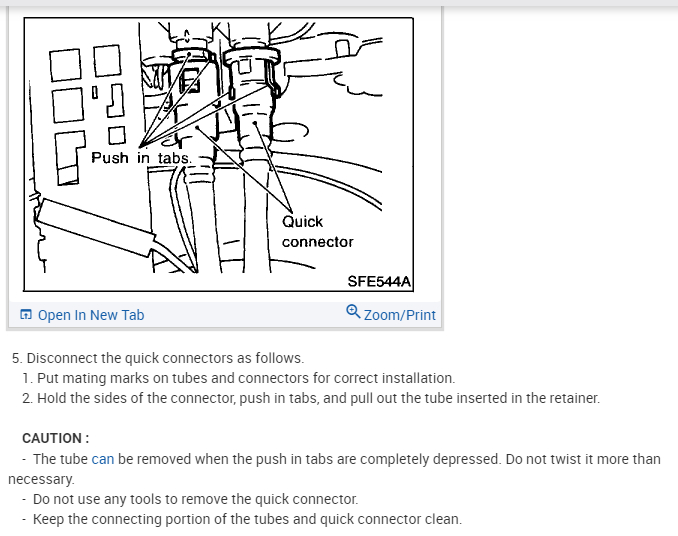 Push in tabs.

Quick connector

SFE544A

Open In New Tab

Zoom/Print

5. Disconnect the quick connectors as follows.
1. Put mating marks on tubes and connectors for correct installation.
2. Hold the sides of the connector, push in tabs, and pull out the tube inserted in the retainer.

CAUTION :
- The tube can be removed when the push in tabs are completely depressed. Do not twist it more than necessary.
- Do not use any tools to remove the quick connector.
- Keep the connecting portion of the tubes and quick connector clean.