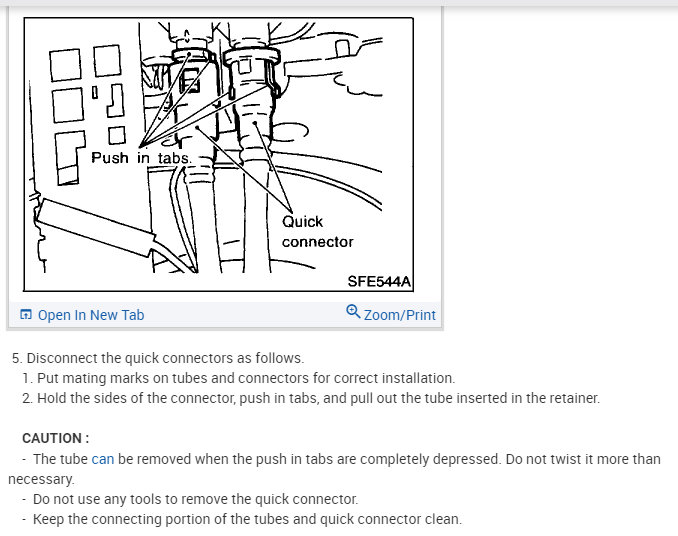 Push in tabs.

Quick connector

SFE544A

Open In New Tab

Zoom/Print

5. Disconnect the quick connectors as follows.
1. Put mating marks on tubes and connectors for correct installation.
2. Hold the sides of the connector, push in tabs, and pull out the tube inserted in the retainer.

CAUTION :
- The tube can be removed when the push in tabs are completely depressed. Do not twist it more than necessary.
- Do not use any tools to remove the quick connector.
- Keep the connecting portion of the tubes and quick connector clean.