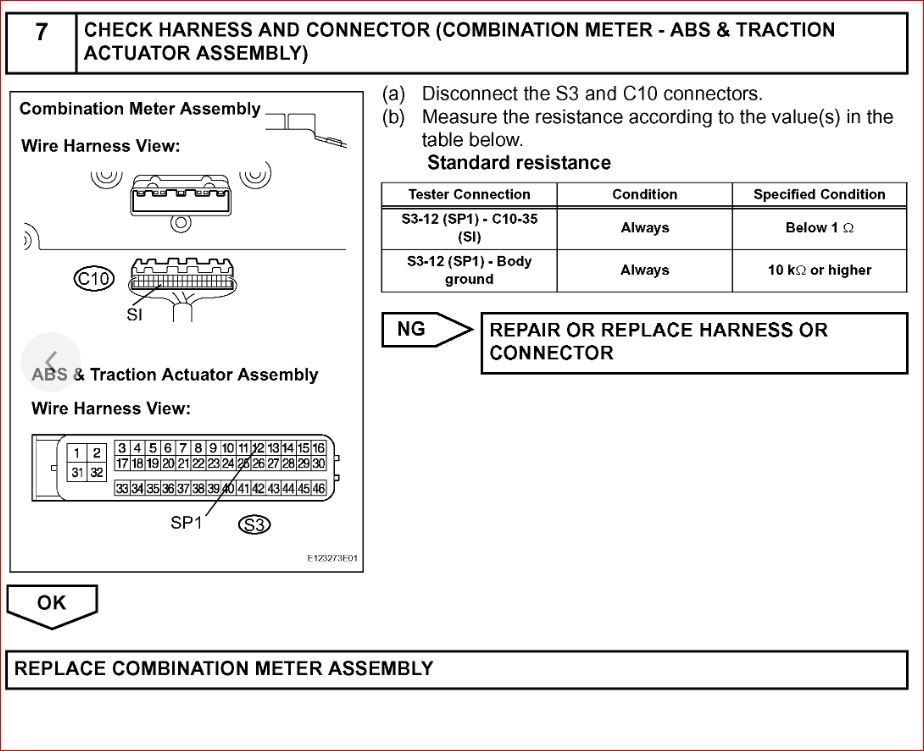 7 CHECK HARNESS AND CONNECTOR (COMBINATION METER - ABS & TRACTION ACTUATOR ASSEMBLY)

Combination Meter Assembly

Wire Harness View:

C10

SI

ABS & Traction Actuator Assembly

Wire Harness View:

1 2 3 4 5 6 7 8 9 10 11 12 13 14 15 16
31 32 17 18 19 20 21 22 23 24 25 26 27 28 29 30
33 34 35 36 37 38 39 40 41 42 43 44 45 46

SP1 S3

E123273E01

(a) Disconnect the S3 and C10 connectors.
(b) Measure the resistance according to the value(s) in the table below.

Standard resistance

| Tester Connection | Condition | Specified Condition |
|---|---|---|
| S3-12 (SP1) - C10-35 (SI) | Always | Below 1 $\Omega$ |
| S3-12 (SP1) - Body ground | Always | 10 k$\Omega$ or higher |

NG

REPAIR OR REPLACE HARNESS OR CONNECTOR

OK

REPLACE COMBINATION METER ASSEMBLY