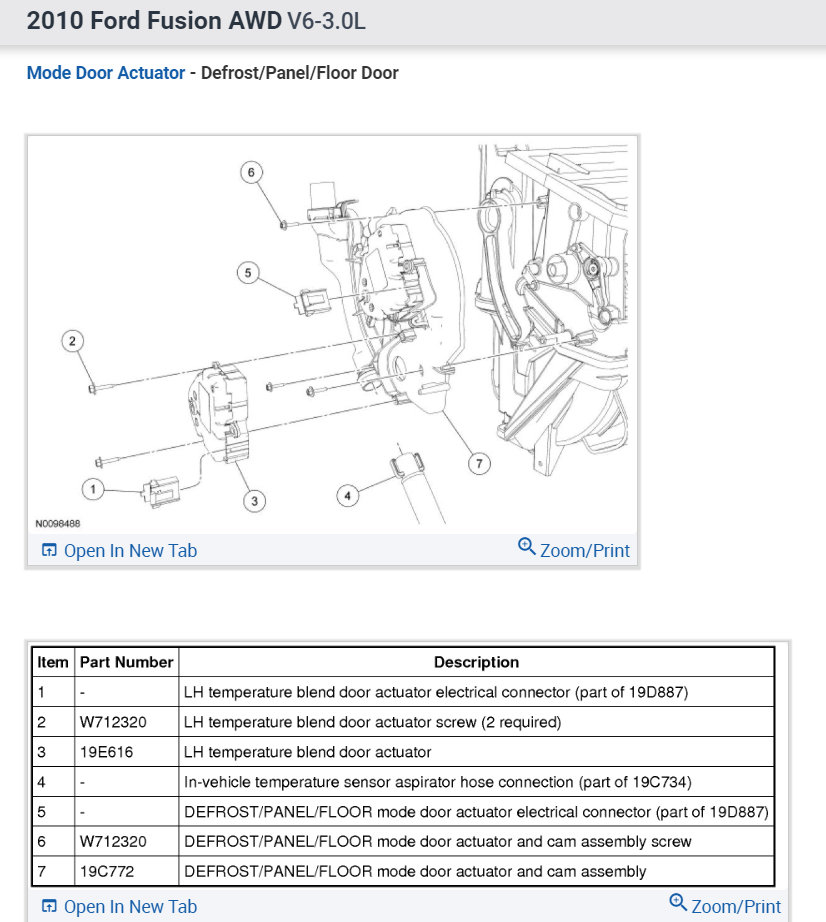 2010 Ford Fusion AWD V6-3.0L

Mode Door Actuator - Defrost/Panel/Floor Door

6
5
2
1
3
4
7
N0098488

Open In New Tab
Zoom/Print

| Item | Part Number | Description |
|---|---|---|
| 1 | - | LH temperature blend door actuator electrical connector (part of 19D887) |
| 2 | W712320 | LH temperature blend door actuator screw (2 required) |
| 3 | 19E616 | LH temperature blend door actuator |
| 4 | - | In-vehicle temperature sensor aspirator hose connection (part of 19C734) |
| 5 | - | DEFROST/PANEL/FLOOR mode door actuator electrical connector (part of 19D887) |
| 6 | W712320 | DEFROST/PANEL/FLOOR mode door actuator and cam assembly screw |
| 7 | 19C772 | DEFROST/PANEL/FLOOR mode door actuator and cam assembly |

Open In New Tab
Zoom/Print