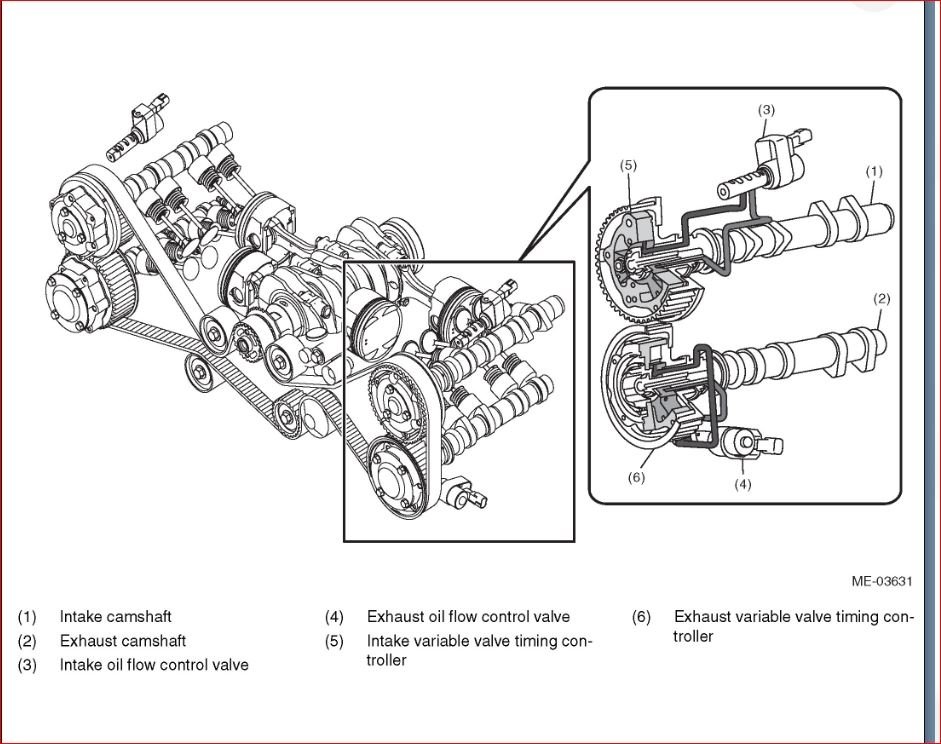 (3)

(5)

(1)

(2)

(6)

(4)

ME-03631

(1) Intake camshaft
(2) Exhaust camshaft
(3) Intake oil flow control valve

(4) Exhaust oil flow control valve
(5) Intake variable valve timing controller

(6) Exhaust variable valve timing controller