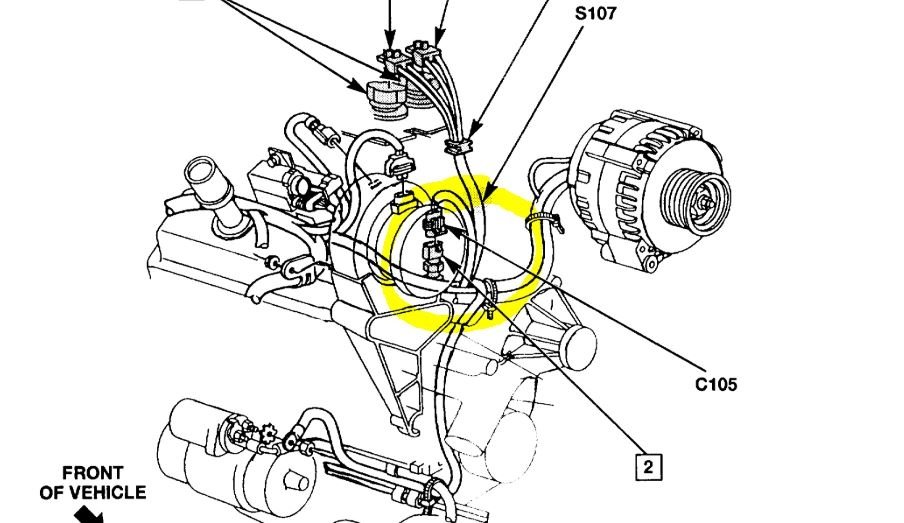 S107

C105

2

FRONT OF VEHICLE