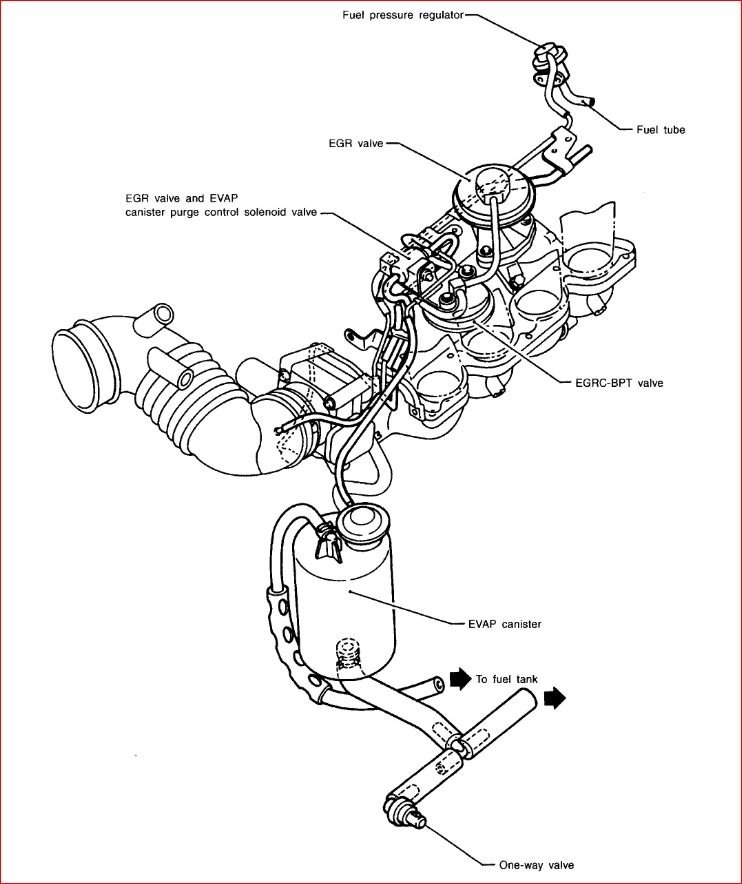 Fuel pressure regulator

Fuel tube

EGR valve

EGR valve and EVAP canister purge control solenoid valve

EGRC-BPT valve

EVAP canister

To fuel tank

One-way valve