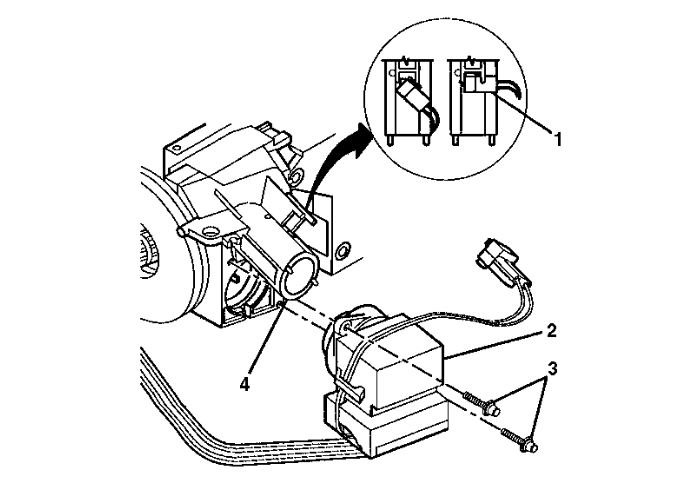 1
2
3
4