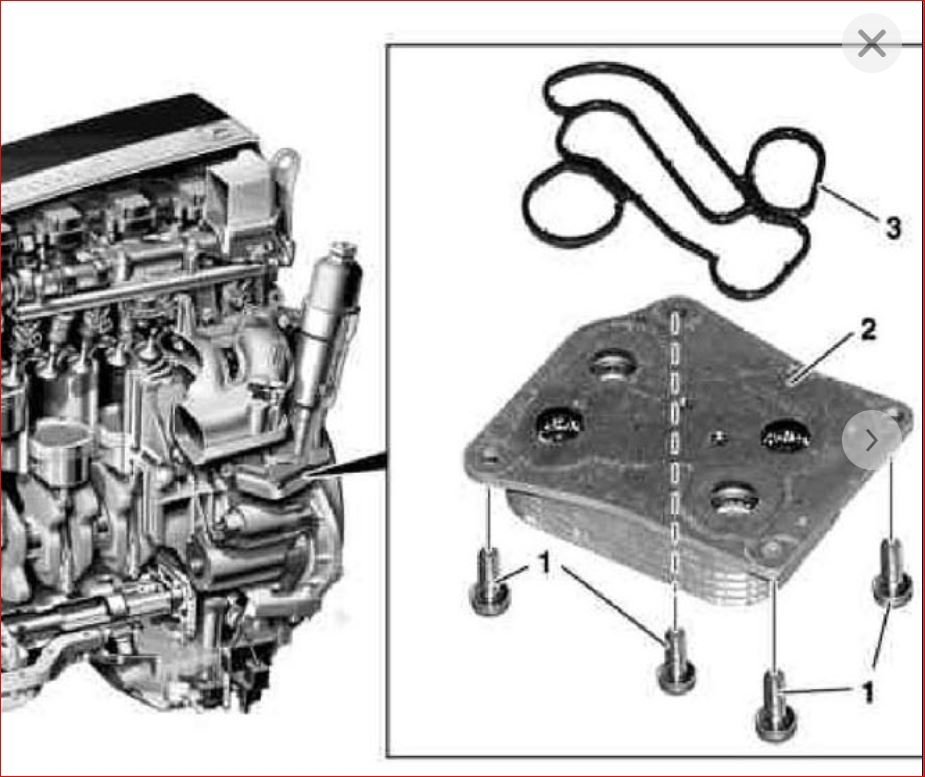 3
2
1
1