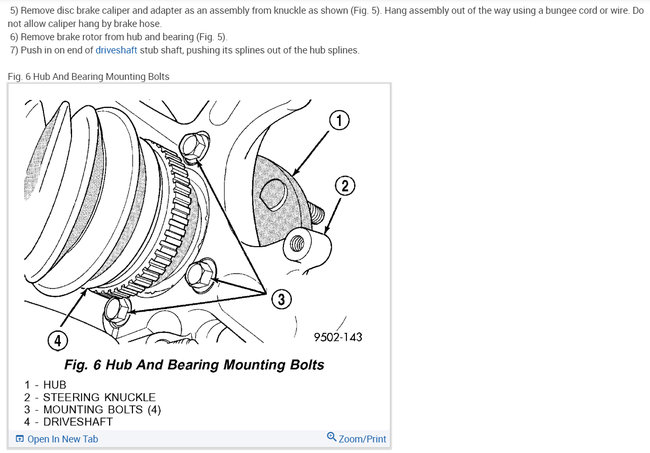 5) Remove disc brake caliper and adapter as an assembly from knuckle as shown (Fig. 5). Hang assembly out of the way using a bungee cord or wire. Do not allow caliper hang by brake hose.

6) Remove brake rotor from hub and bearing (Fig. 5).

7) Push in on end of driveshaft stub shaft, pushing its splines out of the hub splines.

Fig. 6 Hub And Bearing Mounting Bolts

1

2

3

4

9502-143

Fig. 6 Hub And Bearing Mounting Bolts

1 - HUB
2 - STEERING KNUCKLE
3 - MOUNTING BOLTS (4)
4 - DRIVESHAFT

Open In New Tab

Zoom/Print