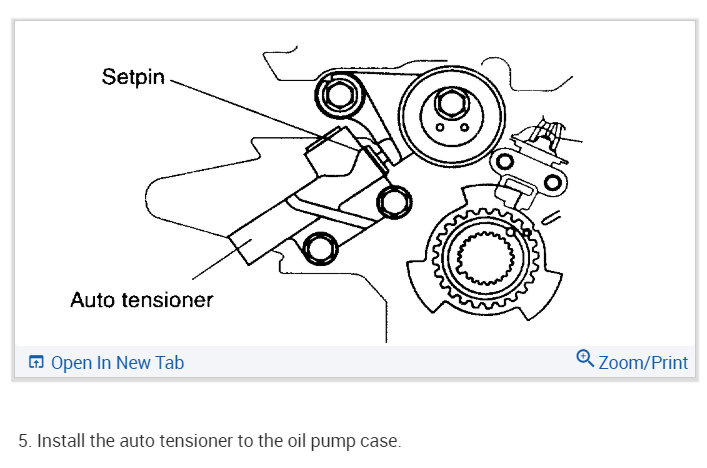 Setpin

Auto tensioner

Open In New Tab

Zoom/Print

5. Install the auto tensioner to the oil pump case.