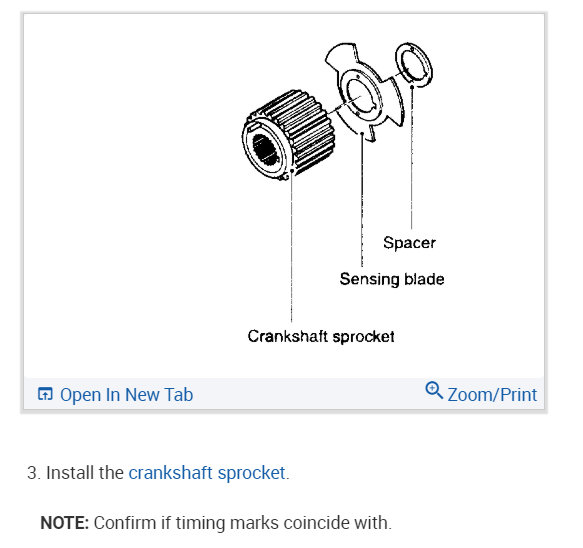 Spacer

Sensing blade

Crankshaft sprocket

Open In New Tab

Zoom/Print

3. Install the crankshaft sprocket.

NOTE: Confirm if timing marks coincide with.