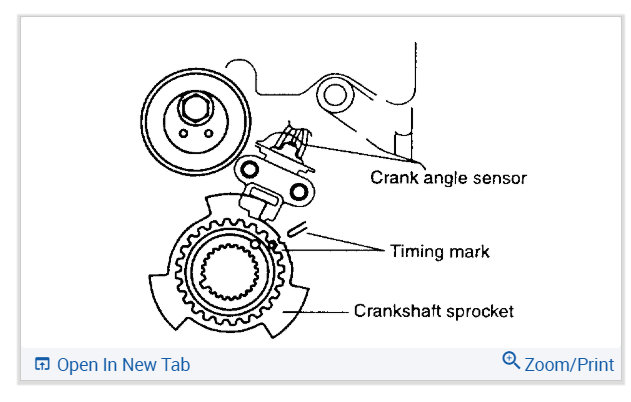 Crank angle sensor
Timing mark
Crankshaft sprocket
Open In New Tab
Zoom/Print