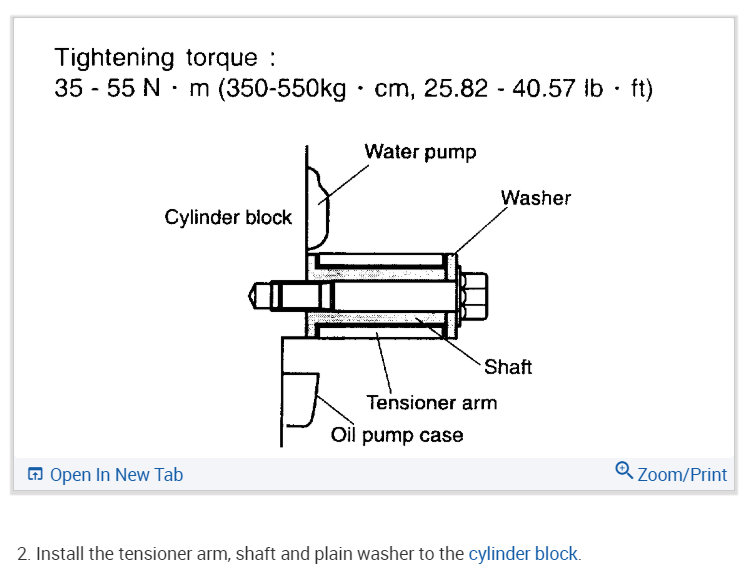 Tightening torque :
35 - 55 N · m (350-550kg · cm, 25.82 - 40.57 lb · ft)

Water pump
Washer
Cylinder block
Shaft
Tensioner arm
Oil pump case

Open In New Tab
Zoom/Print

2. Install the tensioner arm, shaft and plain washer to the cylinder block.