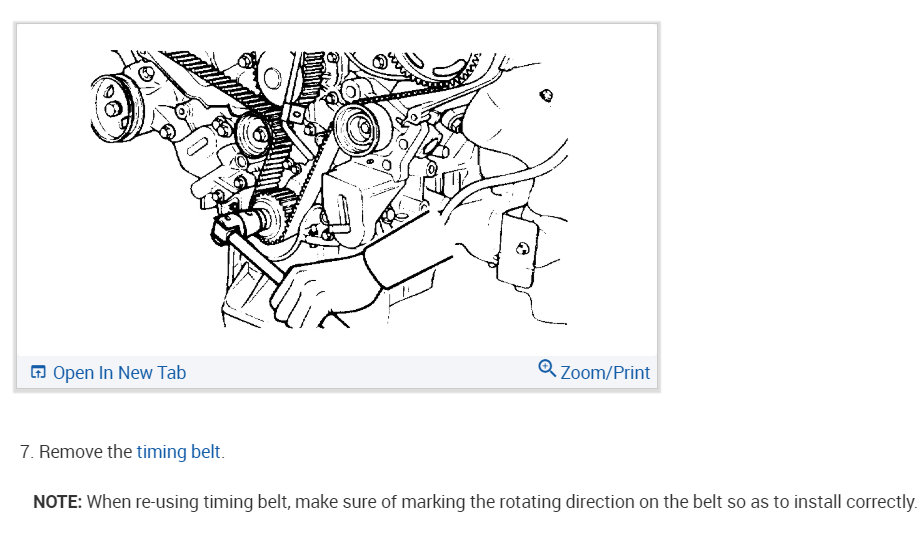 Open In New Tab

Zoom/Print

7. Remove the timing belt.

NOTE: When re-using timing belt, make sure of marking the rotating direction on the belt so as to install correctly.