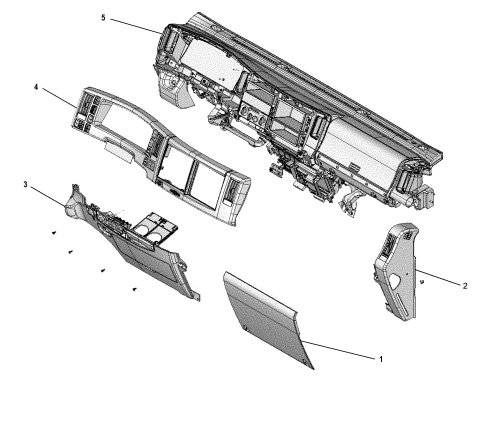 5
4
3
2
1